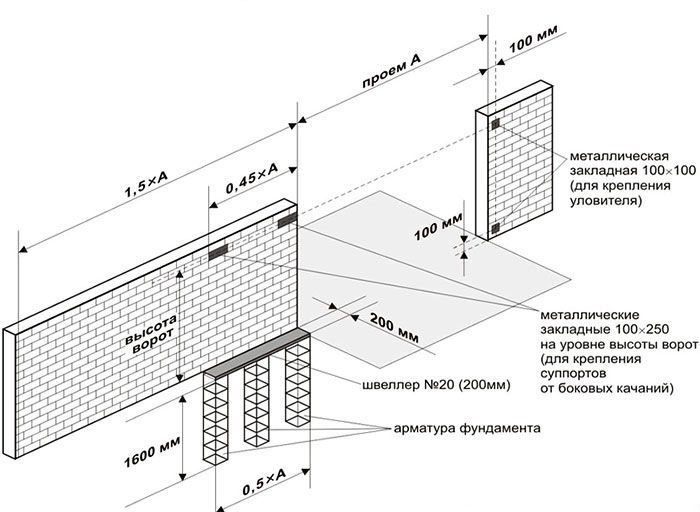 100 мм

проем А

1,5×А

0,45×А

металлическая закладная 100×100 (для крепления уловителя)

100 мм

высота ворот

200 мм

металлические закладные 100×250 на уровне высоты ворот (для крепления суппортов от боковых качаний)

швеллер №20 (200мм)

арматура фундамента

1600 мм

0,5×А