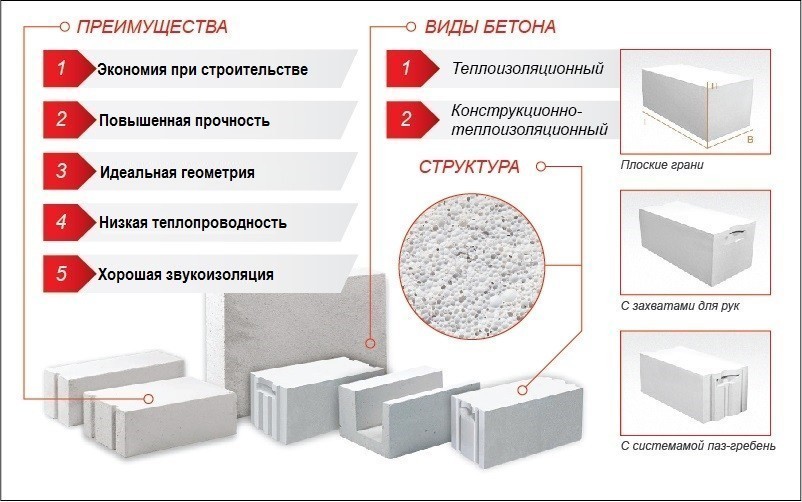 ПРЕИМУЩЕСТВА

1 Экономия при строительстве

2 Повышенная прочность

3 Идеальная геометрия

4 Низкая теплопроводность

5 Хорошая звукоизоляция

ВИДЫ БЕТОНА

1 Теплоизоляционный

2 Конструкционно-теплоизоляционный

СТРУКТУРА

H

L

B

Плоские грани

С захватами для рук

С системамой паз-гребень